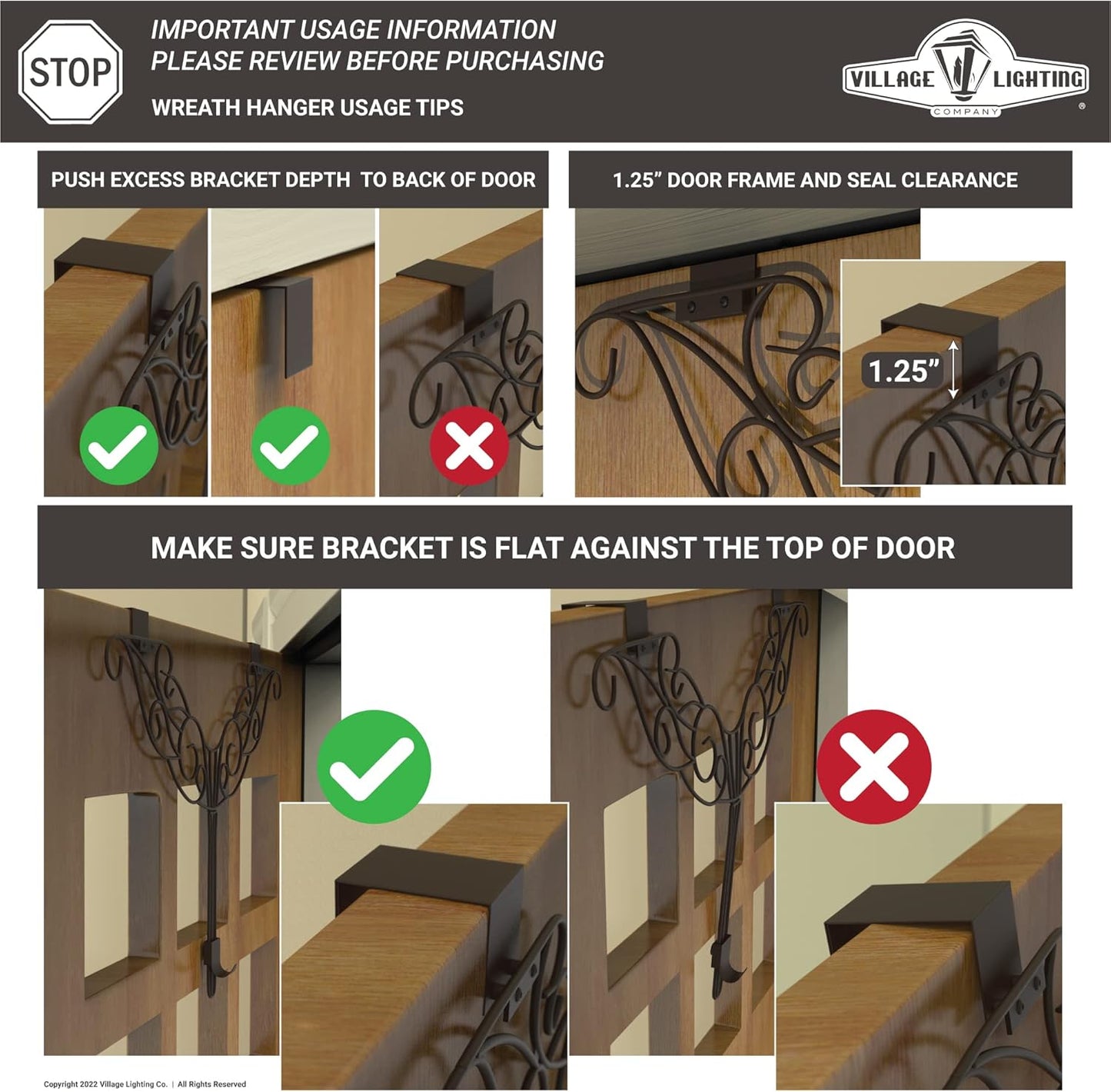 STOP

IMPORTANT USAGE INFORMATION
PLEASE REVIEW BEFORE PURCHASING

WREATH HANGER USAGE TIPS

VILLAGE LIGHTING COMPANY ®

PUSH EXCESS BRACKET DEPTH TO BACK OF DOOR

1.25” DOOR FRAME AND SEAL CLEARANCE

1.25”

MAKE SURE BRACKET IS FLAT AGAINST THE TOP OF DOOR

Copyright 2022 Village Lighting Co. | All Rights Reserved