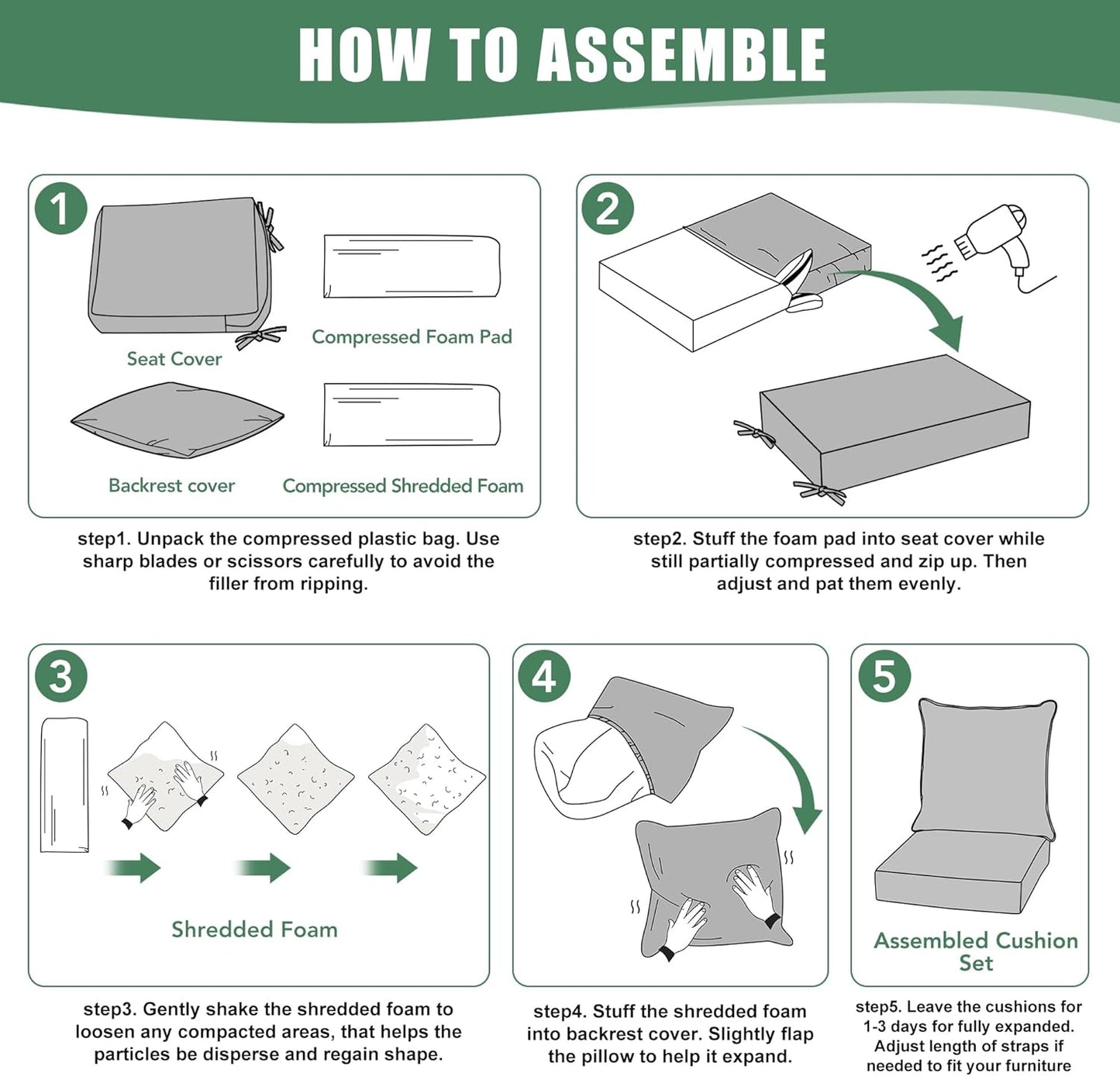 HOW TO ASSEMBLE

1

Seat Cover

Compressed Foam Pad

Backrest cover

Compressed Shredded Foam

step1. Unpack the compressed plastic bag. Use sharp blades or scissors carefully to avoid the filler from ripping.

2

step2. Stuff the foam pad into seat cover while still partially compressed and zip up. Then adjust and pat them evenly.

3

Shredded Foam

step3. Gently shake the shredded foam to loosen any compacted areas, that helps the particles be disperse and regain shape.

4

step4. Stuff the shredded foam into backrest cover. Slightly flap the pillow to help it expand.

5

Assembled Cushion Set

step5. Leave the cushions for 1-3 days for fully expanded. Adjust length of straps if needed to fit your furniture