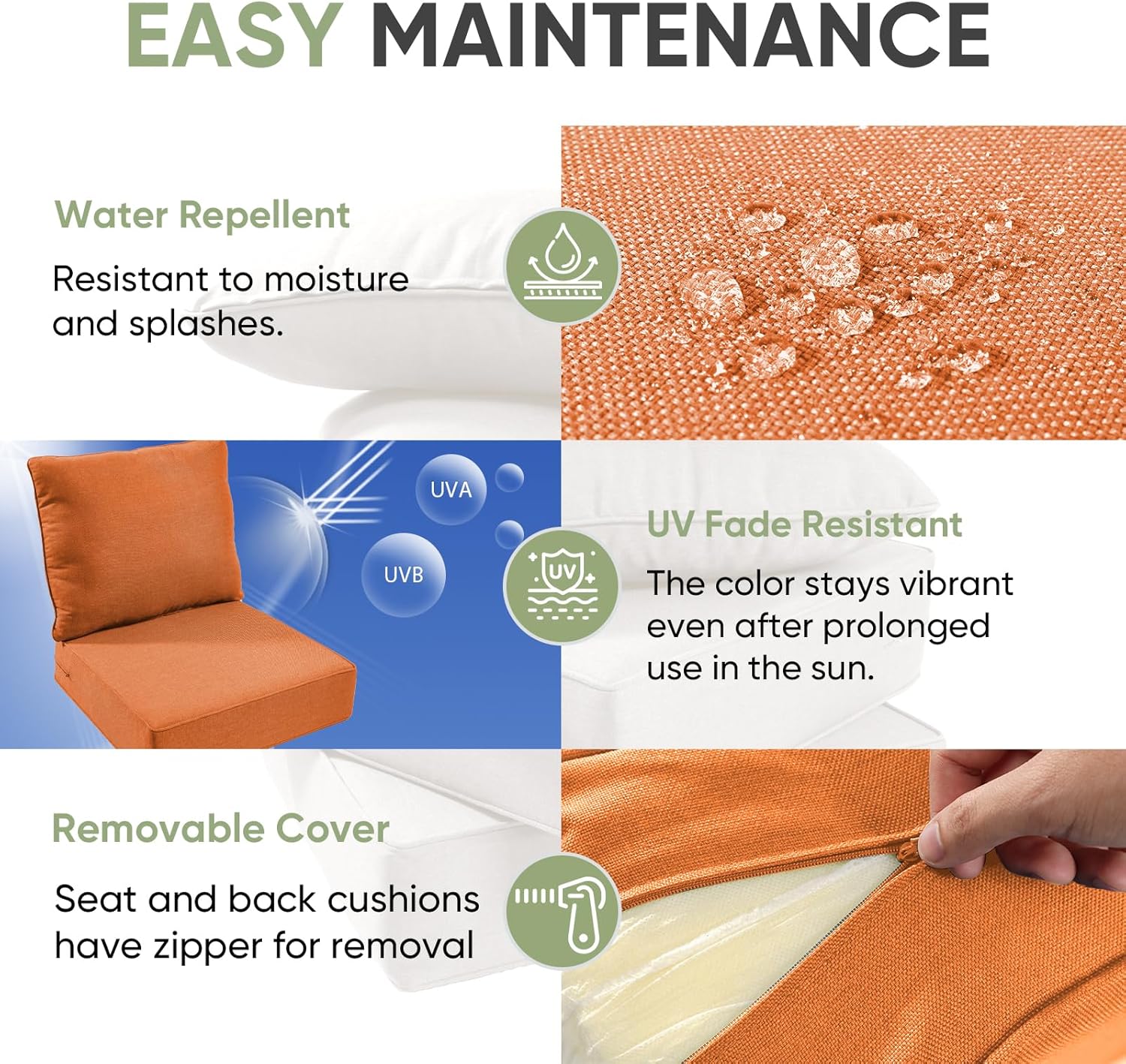 EASY MAINTENANCE

Water Repellent

Resistant to moisture and splashes.

UVA

UVB

UV

UV Fade Resistant

The color stays vibrant even after prolonged use in the sun.

Removable Cover

Seat and back cushions have zipper for removal