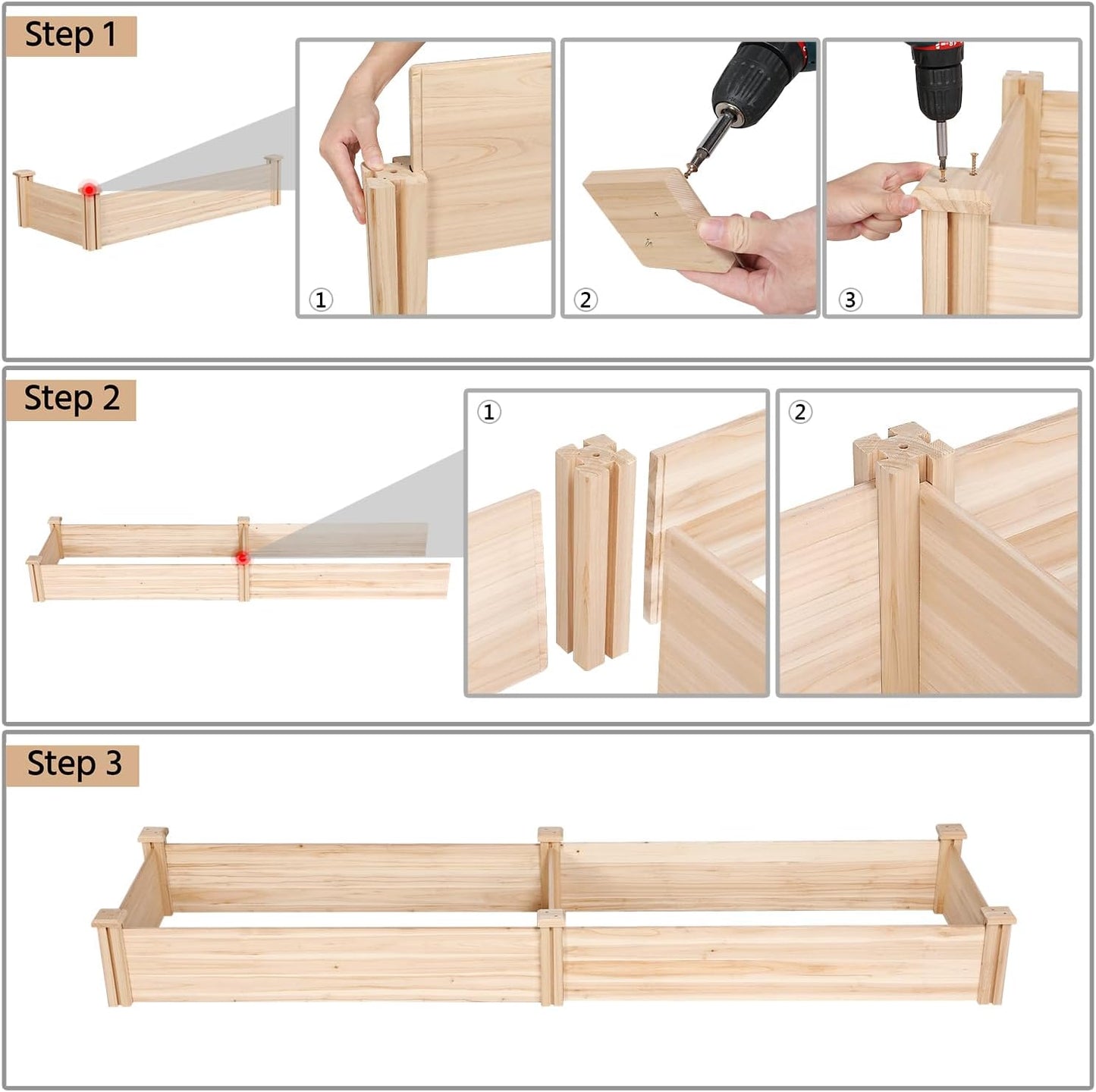 Step 1

①

②

③

Step 2

①

②

Step 3